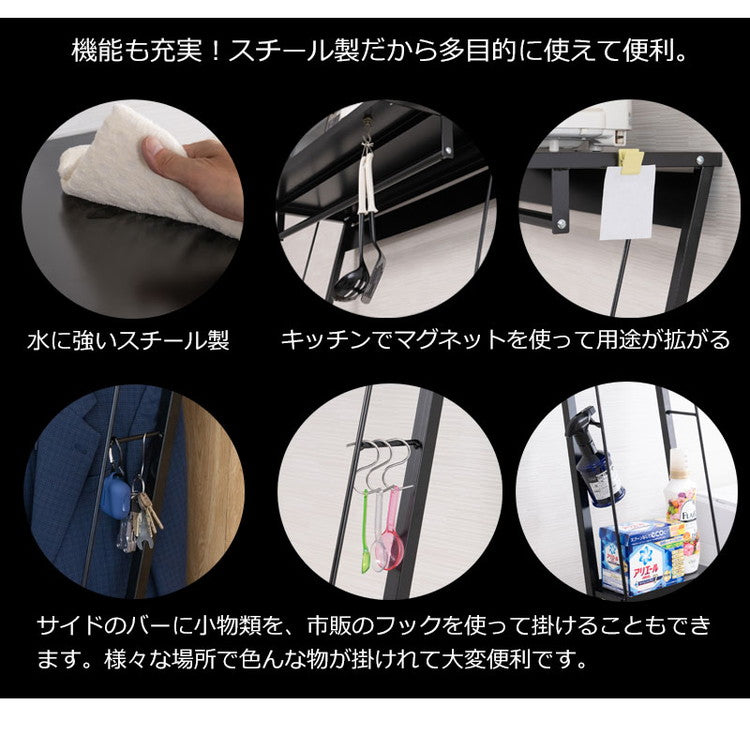 機能も充実！スチール製だから多目的に使えて便利。

水に強いスチール製

キッチンでマグネットを使って用途が拡がる

アリエール

サイドのバーに小物類を、市販のフックを使って掛けることもできます。様々な場所で色んな物が掛けれて大変便利です。