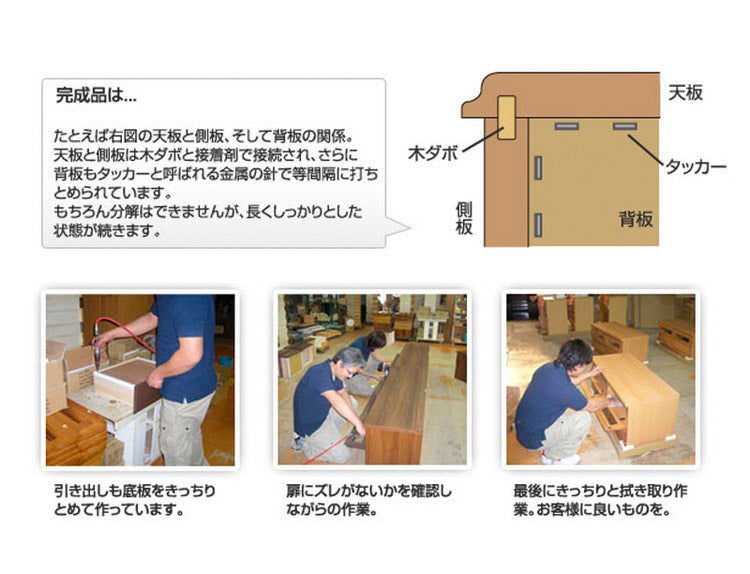 完成品は...

たとえば右図の天板と側板、そして背板の関係。天板と側板は木ダボと接着剤で接続され、さらに背板もタッカーと呼ばれる金属の針で等間隔に打ちとめられています。
もちろん分解はできませんが、長くしっかりとした状態が続きます。

天板
木ダボ
タッカー
側板
背板

引き出しも底板をきっちりとめて作っています。

扉にズレがないかを確認しながらの作業。

最後にきっちりと拭き取り作業。お客様に良いものを。