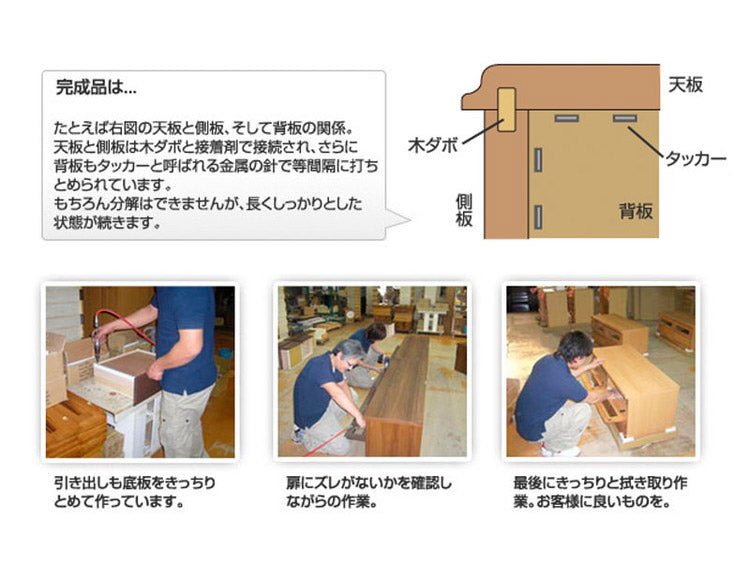 完成品は...

たとえば右図の天板と側板、そして背板の関係。天板と側板は木ダボと接着剤で接続され、さらに背板もタッカーと呼ばれる金属の針で等間隔に打ちとめられています。
もちろん分解はできませんが、長くしっかりとした状態が続きます。

天板

木ダボ

タッカー

側板

背板

引き出しも底板をきっちりとめて作っています。

扉にズレがないかを確認しながらの作業。

最後にきっちりと拭き取り作業。お客様に良いものを。