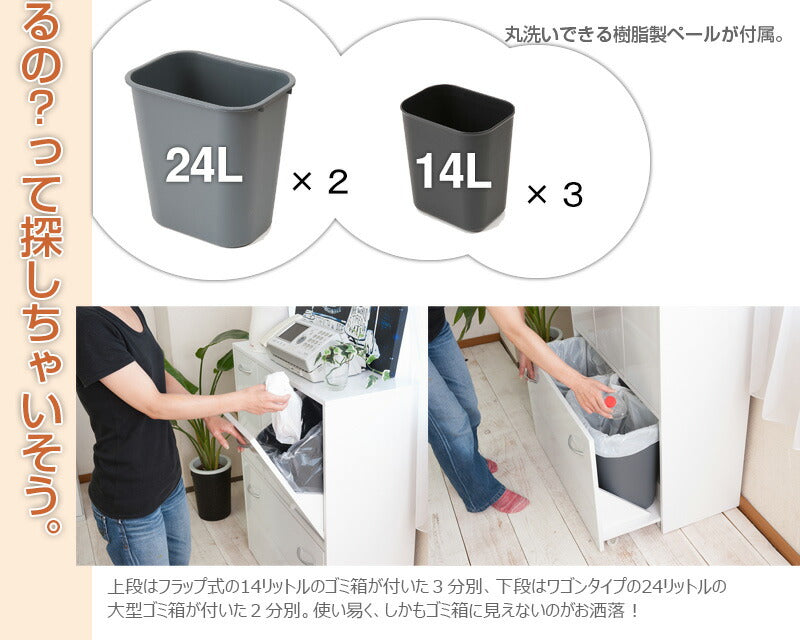 るの？って探しちゃいそう。

丸洗いできる樹脂製ペールが付属。

24L × 2

14L × 3

上段はフラップ式の14リットルのゴミ箱が付いた３分別、下段はワゴンタイプの24リットルの大型ゴミ箱が付いた２分別。使い易く、しかもゴミ箱に見えないのがお洒落！