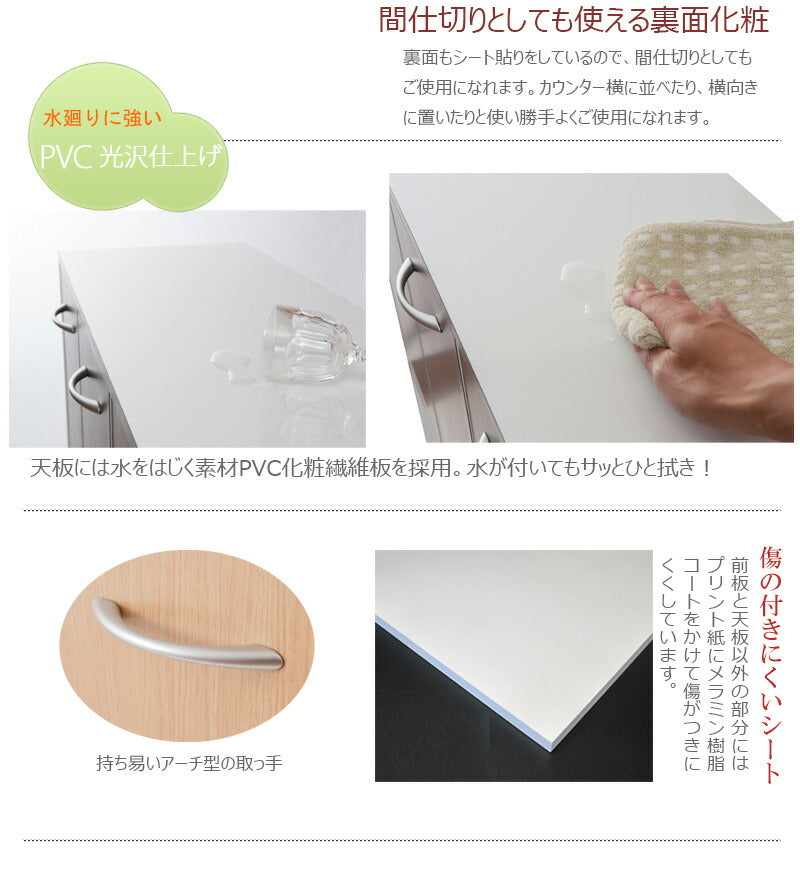 間仕切りとしても使える裏面化粧

裏面もシート貼りをしているので、間仕切りとしてもご使用になれます。カウンター横に並べたり、横向きに置いたりと使い勝手よくご使用になれます。

水廻りに強い
PVC 光沢仕上げ

天板には水をはじく素材PVC化粧繊維板を採用。水が付いてもサッとひと拭き！

持ち易いアーチ型の取っ手

傷の付きにくいシート

前板と天板以外の部分にはプリント紙にメラミン樹脂コートをかけて傷がつきにくくしています。