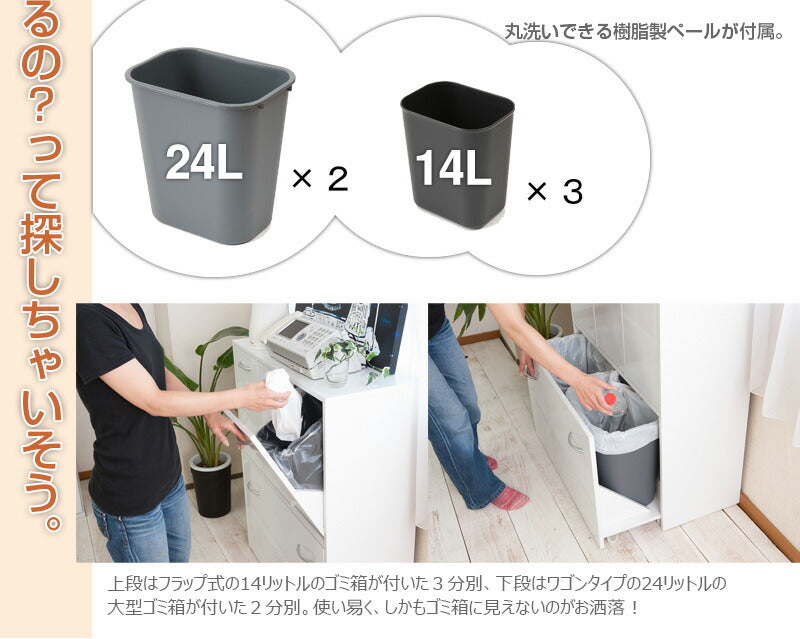 るの？って探しちゃいそう。

丸洗いできる樹脂製ペールが付属。

24L × 2

14L × 3

上段はフラップ式の14リットルのゴミ箱が付いた３分別、下段はワゴンタイプの24リットルの大型ゴミ箱が付いた２分別。使い易く、しかもゴミ箱に見えないのがお洒落！