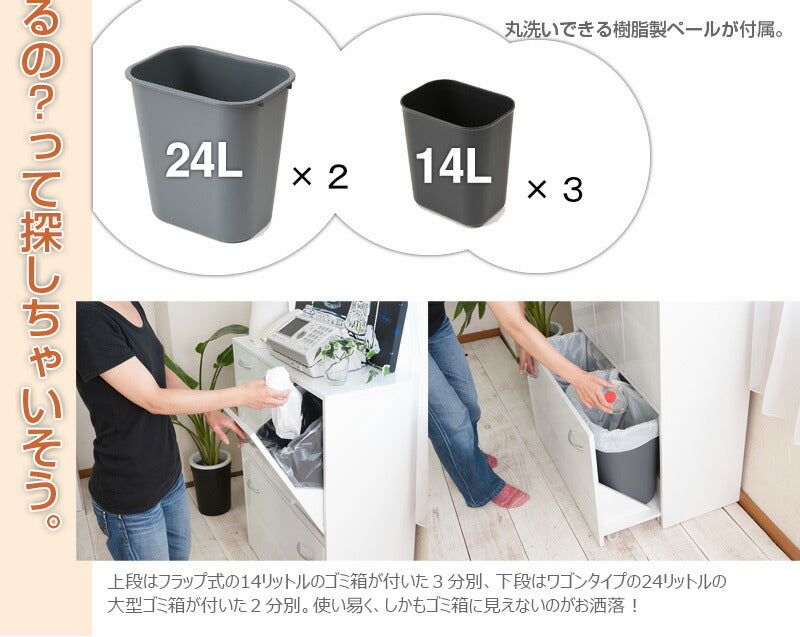 るの？って探しちゃいそう。

丸洗いできる樹脂製ペールが付属。

24L × 2

14L × 3

上段はフラップ式の14リットルのゴミ箱が付いた３分別、下段はワゴンタイプの24リットルの大型ゴミ箱が付いた２分別。使い易く、しかもゴミ箱に見えないのがお洒落！