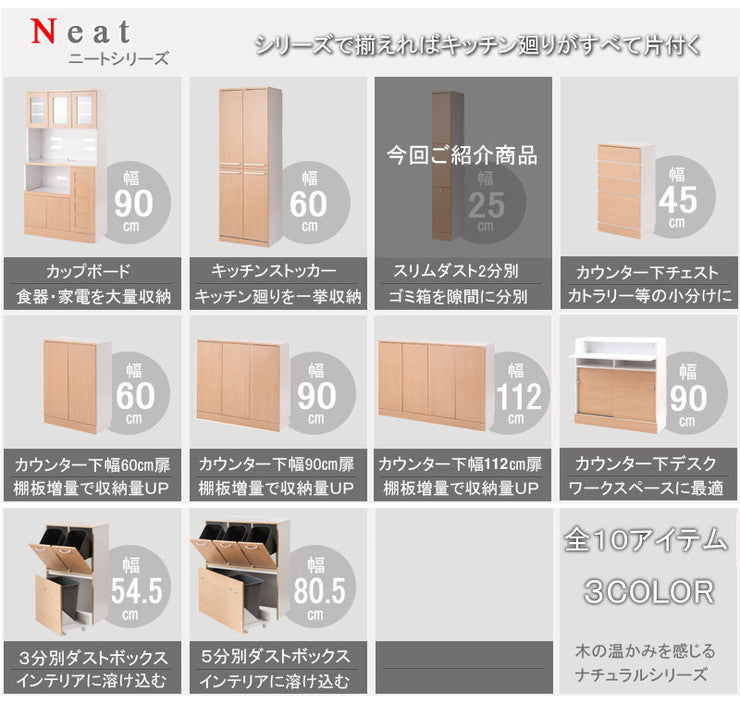 Neat
ニートシリーズ

シリーズで揃えればキッチン廻りがすべて片付く

幅 90 cm
カップボード
食器・家電を大量収納

幅 60 cm
キッチンストッカー
キッチン廻りを一挙収納

今回ご紹介商品
幅 25 cm
スリムダスト2分別
ゴミ箱を隙間に分別

幅 45 cm
カウンター下チェスト
カトラリー等の小分けに

幅 60 cm
カウンター下幅60cm扉
棚板増量で収納量UP

幅 90 cm
カウンター下幅90cm扉
棚板増量で収納量UP

幅 112 cm
カウンター下幅112cm扉
棚板増量で収納量UP

幅 90 cm
カウンター下デスク
ワークスペースに最適

幅 54.5 cm
3分別ダストボックス
インテリアに溶け込む

幅 80.5 cm
5分別ダストボックス
インテリアに溶け込む

全10アイテム
3COLOR
木の温かみを感じる
ナチュラルシリーズ