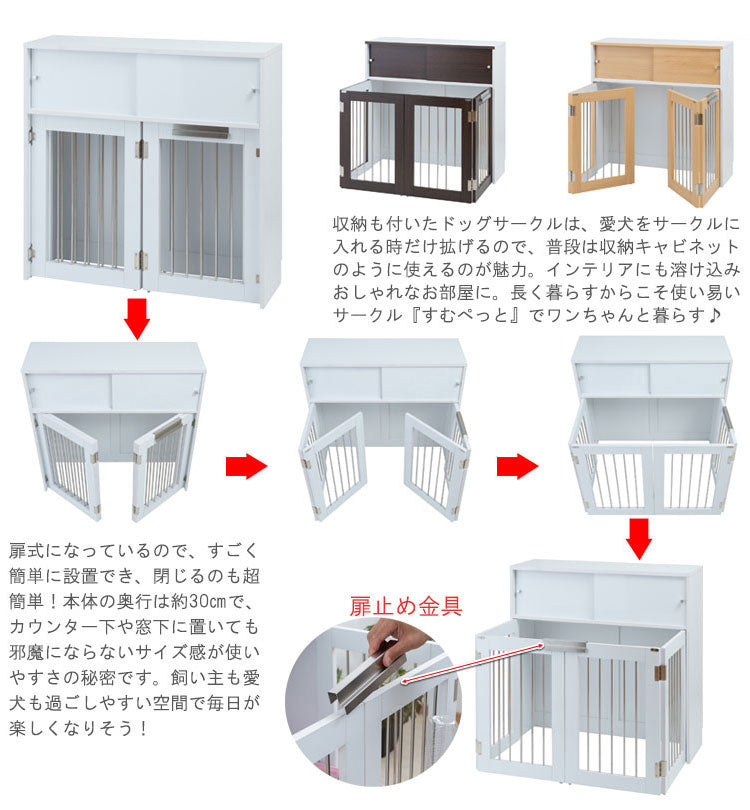 収納も付いたドッグサークルは、愛犬をサークルに入れる時だけ拡げるので、普段は収納キャビネットのように使えるのが魅力。インテリアにも溶け込みおしゃれなお部屋に。長く暮らすからこそ使い易いサークル『すむぺっと』でワンちゃんと暮らす♪

扉式になっているので、すごく簡単に設置でき、閉じるのも超簡単！本体の奥行は約30cmで、カウンター下や窓下に置いても邪魔にならないサイズ感が使いやすさの秘密です。飼い主も愛犬も過ごしやすい空間で毎日が楽しくなりそう！

扉止め金具