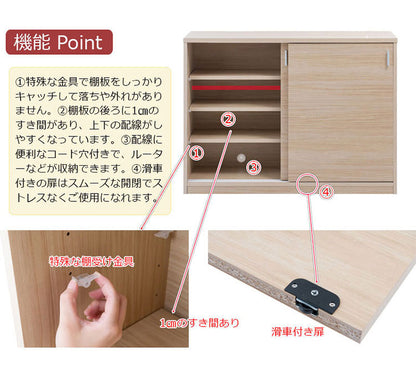 機能 Point

①特殊な金具で棚板をしっかりキャッチして落ちや外れがありません。②棚板の後ろに1㎝のすき間があり、上下の配線がしやすくなっています。③配線に便利なコード穴付きで、ルーターなどが収納できます。④滑車付きの扉はスムーズな開閉でストレスなくご使用になれます。

②
①
③
④

特殊な棚受け金具

1㎝のすき間あり

滑車付き扉