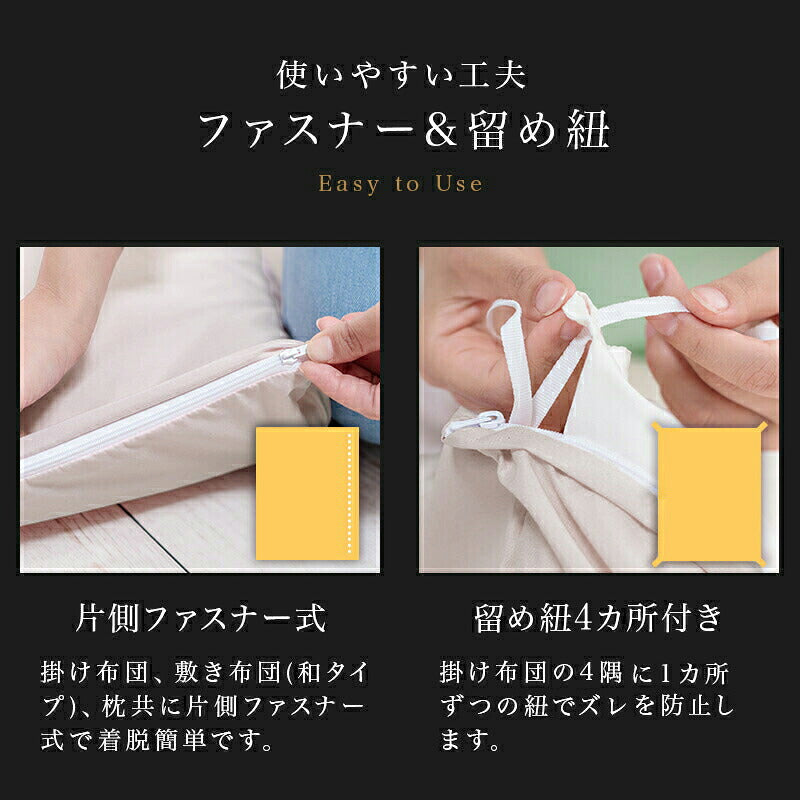 使いやすい工夫

ファスナー&留め紐

Easy to Use

片側ファスナー式

掛け布団、敷き布団(和タイプ)、枕共に片側ファスナー式で着脱簡単です。

留め紐4カ所付き

掛け布団の4隅に1カ所ずつの紐でズレを防止します。