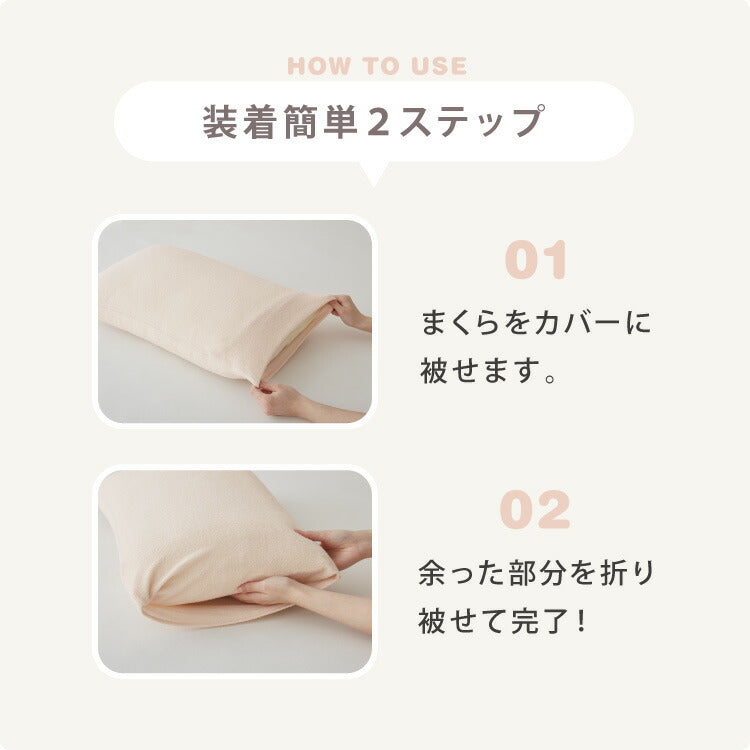 HOW TO USE

装着簡単2ステップ

01

まくらをカバーに被せます。

02

余った部分を折り被せて完了！