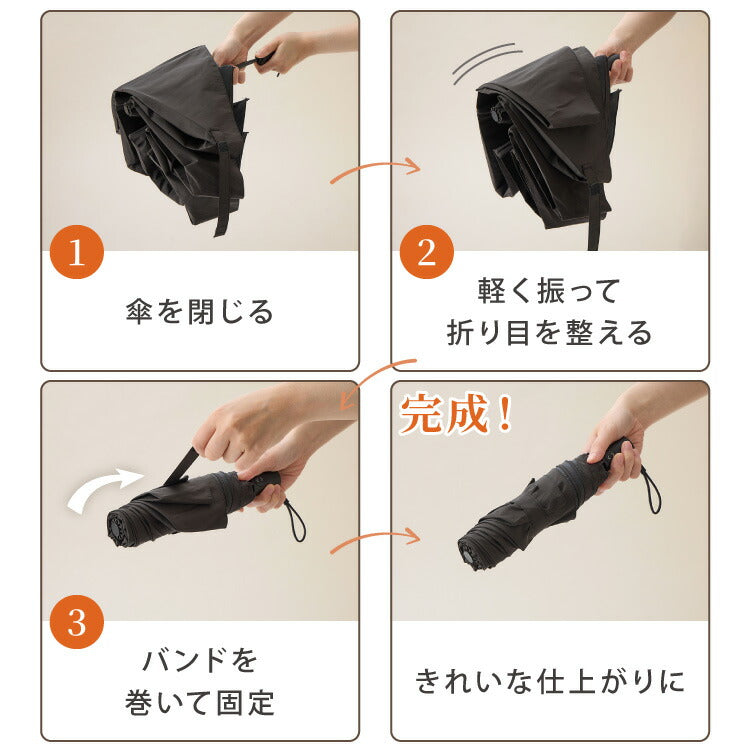 1

傘を閉じる

2

軽く振って
折り目を整える

3

バンドを
巻いて固定

完成！

きれいな仕上がりに