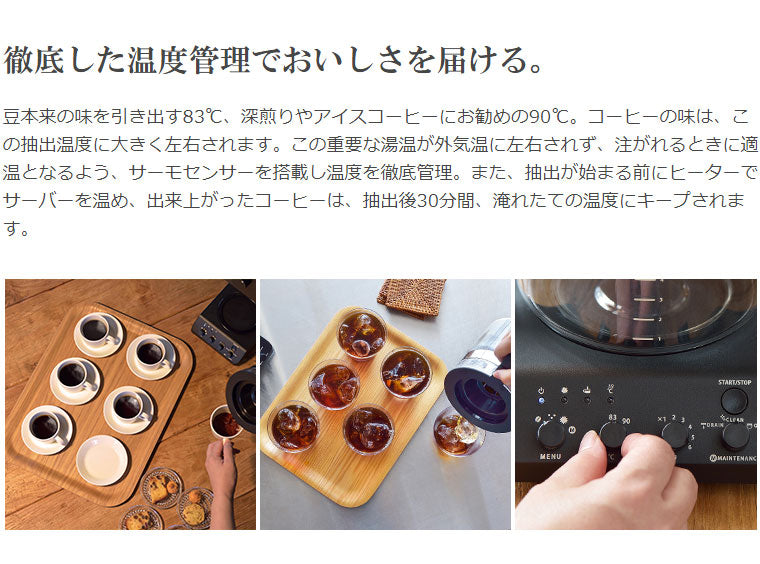 徹底した温度管理でおいしさを届ける。

豆本来の味を引き出す83℃、深煎りやアイスコーヒーにお勧めの90℃。コーヒーの味は、この抽出温度に大きく左右されます。この重要な湯温が外気温に左右されず、注がれるときに適温となるよう、サーモセンサーを搭載し温度を徹底管理。また、抽出が始まる前にヒーターでサーバーを温め、出来上がったコーヒーは、抽出後30分間、淹れたての温度にキープされます。

START/STOP
83 90
×1 2 3 4 5 6
DRAIN
CLEAN
MENU
MAINTENANC