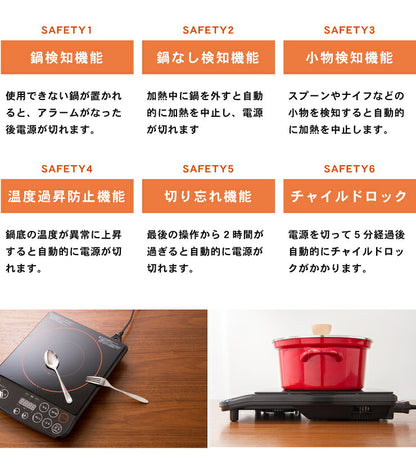 SAFETY1

鍋検知機能

使用できない鍋が置かれると、アラームがなった後電源が切れます。

SAFETY2

鍋なし検知機能

加熱中に鍋を外すと自動的に加熱を中止し、電源が切れます

SAFETY3

小物検知機能

スプーンやナイフなどの小物を検知すると自動的に加熱を中止します。

SAFETY4

温度過昇防止機能

鍋底の温度が異常に上昇すると自動的に電源が切れます。

SAFETY5

切り忘れ機能

最後の操作から２時間が過ぎると自動的に電源が切れます。

SAFETY6

チャイルドロック

電源を切って５分経過後自動的にチャイルドロックがかかります。