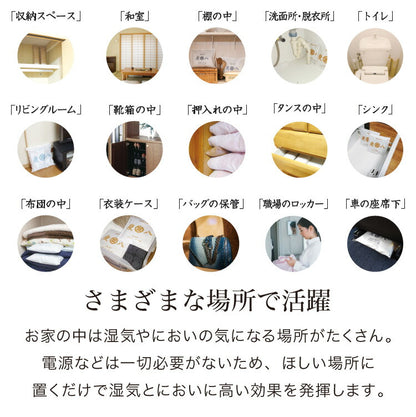 「収納スペース」 「和室」 「棚の中」 「洗面所・脱衣所」 「トイレ」

「リビングルーム」 「靴箱の中」 「押入れの中」 「タンスの中」 「シンク」

「布団の中」 「衣装ケース」 「バッグの保管」 「職場のロッカー」 「車の座席下」

さまざまな場所で活躍

お家の中は湿気やにおいの気になる場所がたくさん。
電源などは一切必要がないため、ほしい場所に
置くだけで湿気とにおいに高い効果を発揮します。