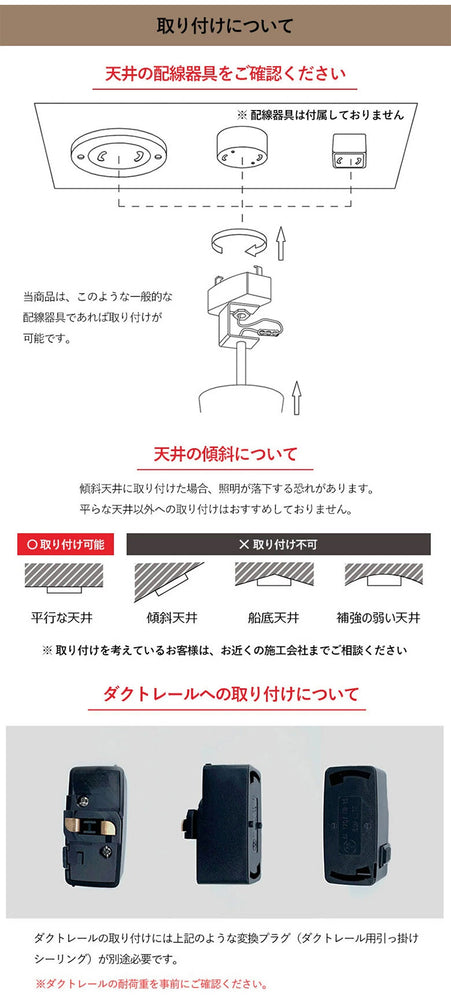 取り付けについて

天井の配線器具をご確認ください

※ 配線器具は付属しておりません

当商品は、このような一般的な配線器具であれば取り付けが可能です。

天井の傾斜について

傾斜天井に取り付けた場合、照明が落下する恐れがあります。
平らな天井以外への取り付けはおすすめしておりません。

○ 取り付け可能

× 取り付け不可

平行な天井

傾斜天井

船底天井

補強の弱い天井

※ 取り付けを考えているお客様は、お近くの施工会社までご相談ください

ダクトレールへの取り付けについて

ダクトレールの取り付けには上記のような変換プラグ（ダクトレール用引っ掛けシーリング）が別途必要です。

※ダクトレールの耐荷重を事前にご確認ください。