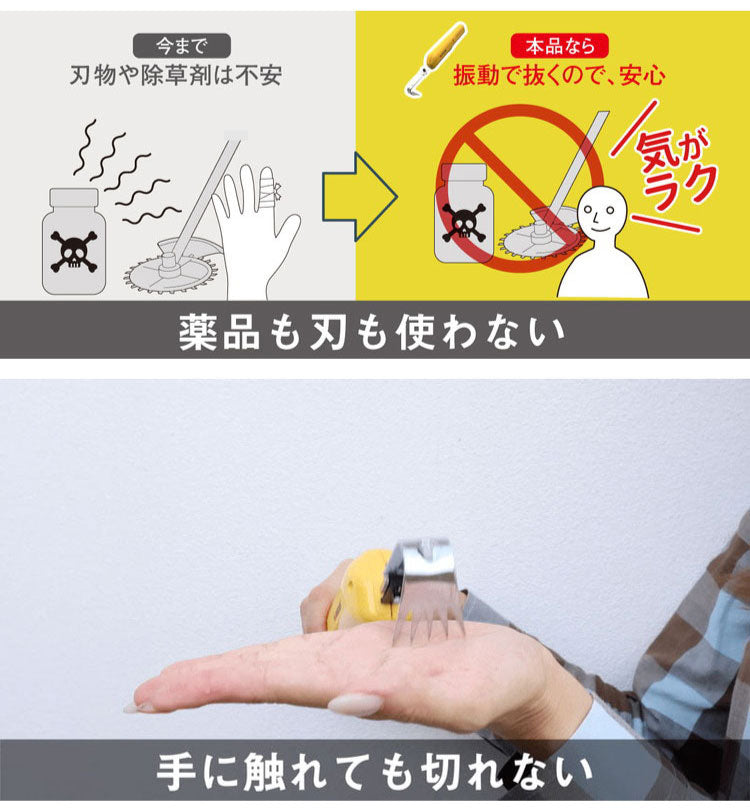 今まで
刃物や除草剤は不安

本品なら
振動で抜くので、安心

気がラク

薬品も刃も使わない

手に触れても切れない