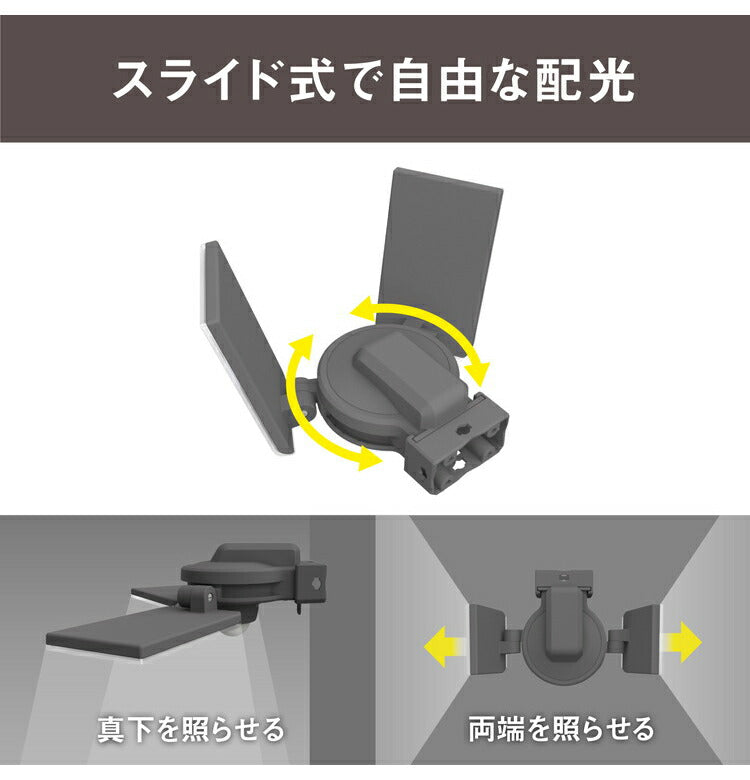 スライド式で自由な配光

真下を照らせる

両端を照らせる