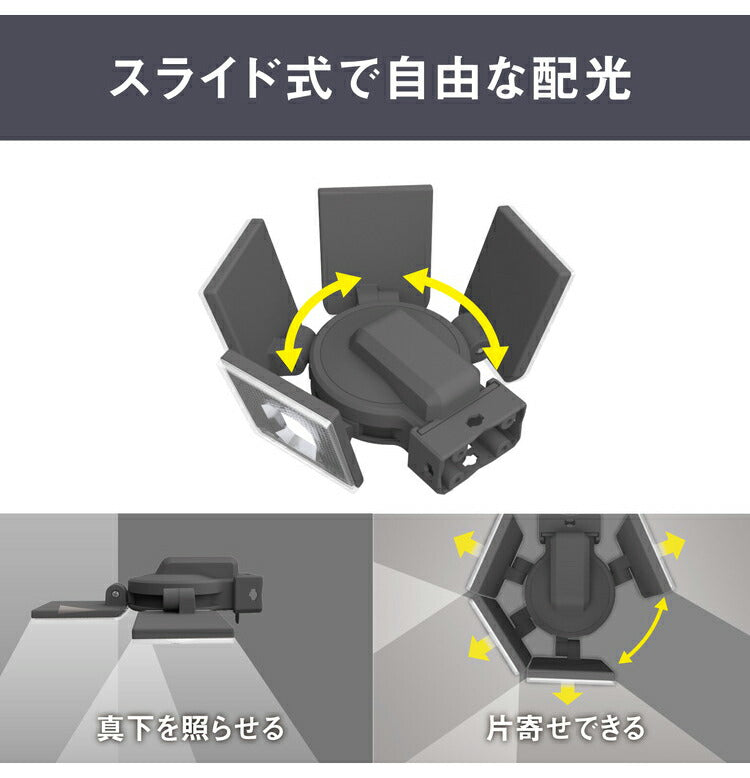 スライド式で自由な配光

真下を照らせる

片寄せできる