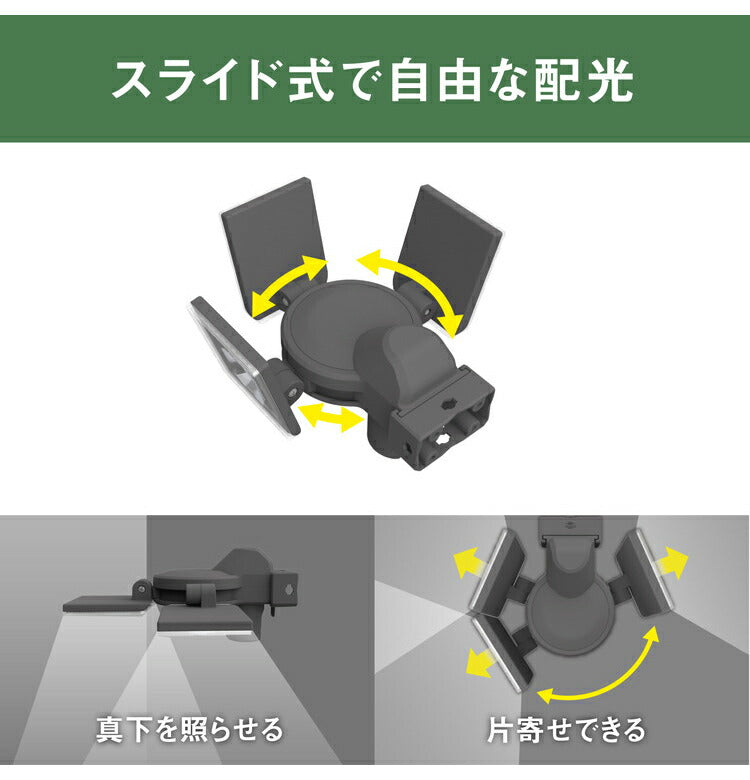 スライド式で自由な配光

真下を照らせる

片寄せできる