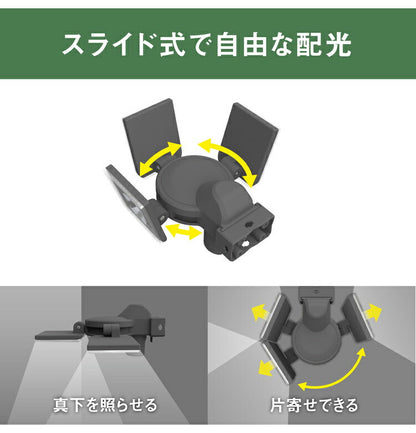 スライド式で自由な配光

真下を照らせる

片寄せできる