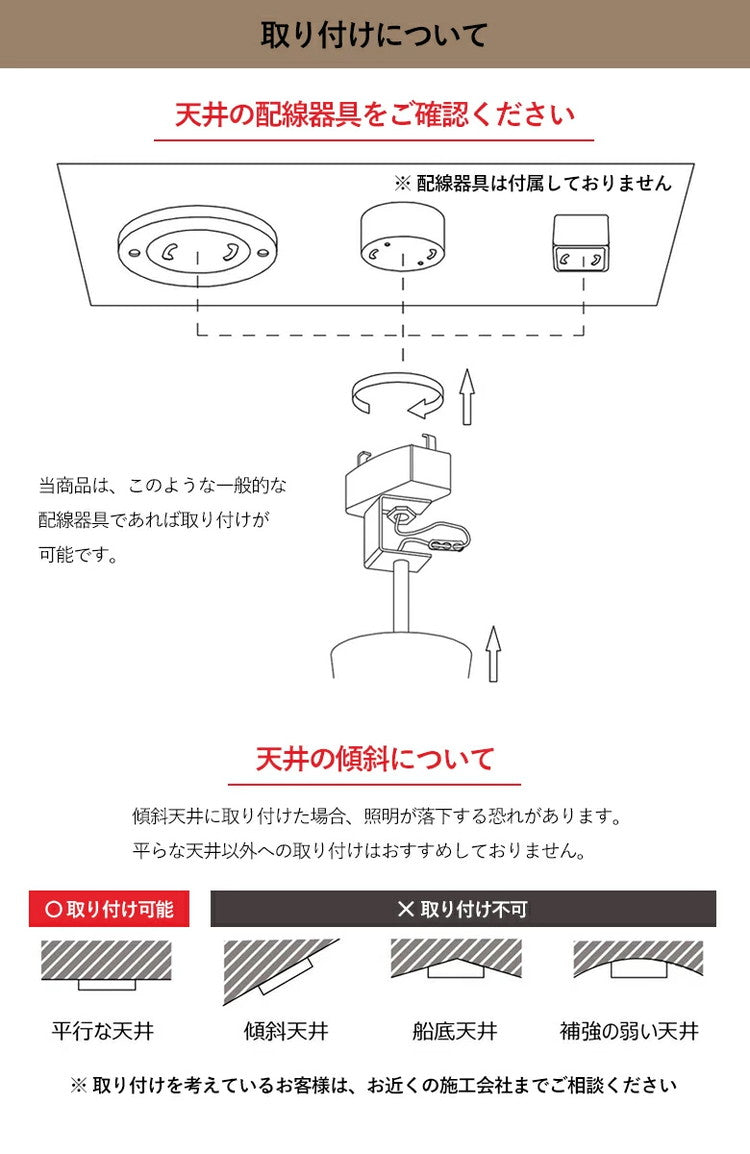 取り付けについて

天井の配線器具をご確認ください

※ 配線器具は付属しておりません

当商品は、このような一般的な配線器具であれば取り付けが可能です。

天井の傾斜について

傾斜天井に取り付けた場合、照明が落下する恐れがあります。
平らな天井以外への取り付けはおすすめしておりません。

○ 取り付け可能

✕ 取り付け不可

平行な天井

傾斜天井

船底天井

補強の弱い天井

※ 取り付けを考えているお客様は、お近くの施工会社までご相談ください