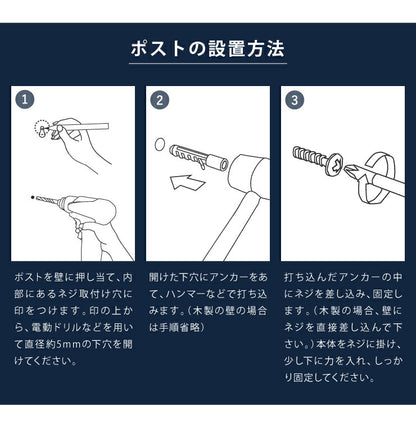 ポストの設置方法

1

ポストを壁に押し当て、内部にあるネジ取付け穴に印をつけます。印の上から、電動ドリルなどを用いて直径約5mmの下穴を開けてください。

2

開けた下穴にアンカーをあて、ハンマーなどで打ち込みます。（木製の壁の場合は手順省略）

3

打ち込んだアンカーの中にネジを差し込み、固定します。（木製の場合、壁にネジを直接差し込んで下さい。）本体をネジに掛け、少し下に力を入れ、しっかり固定してください。