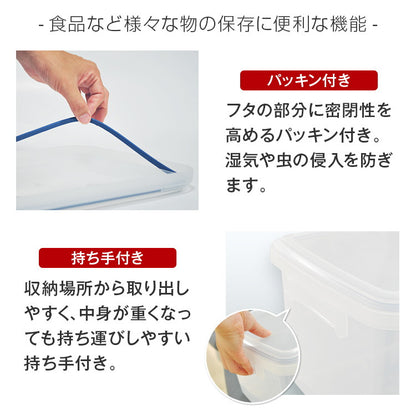 - 食品など様々な物の保存に便利な機能 -

パッキン付き

フタの部分に密閉性を高めるパッキン付き。湿気や虫の侵入を防ぎます。

持ち手付き

収納場所から取り出しやすく、中身が重くなっても持ち運びしやすい持ち手付き。