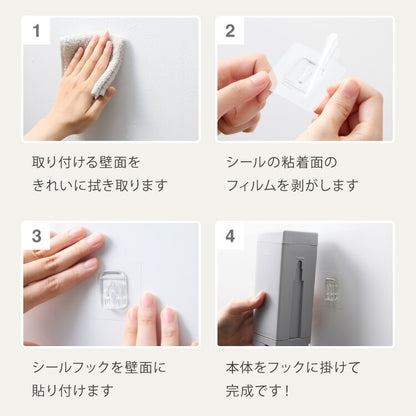 1

取り付ける壁面を
きれいに拭き取ります

2

シールの粘着面の
フィルムを剥がします

3

シールフックを壁面に
貼り付けます

4

本体をフックに掛けて
完成です！