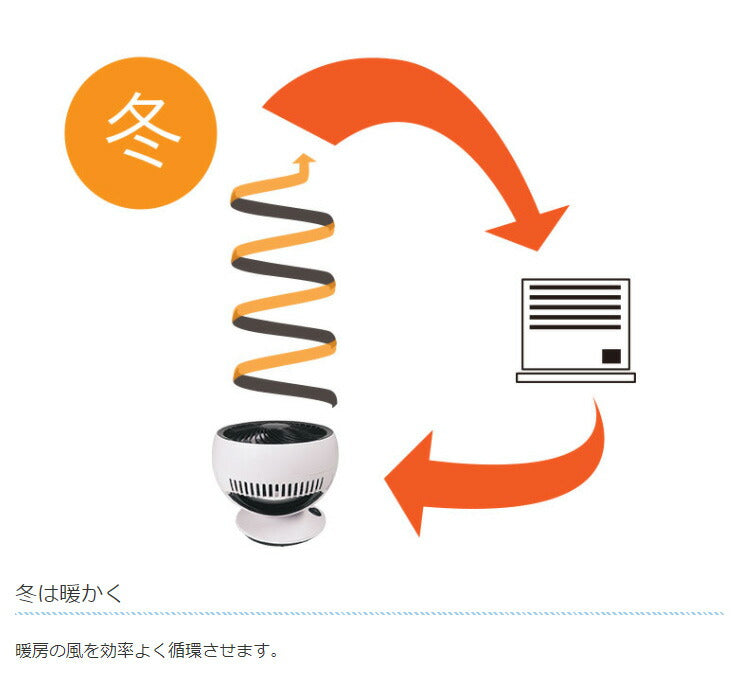 冬

冬は暖かく

暖房の風を効率よく循環させます。