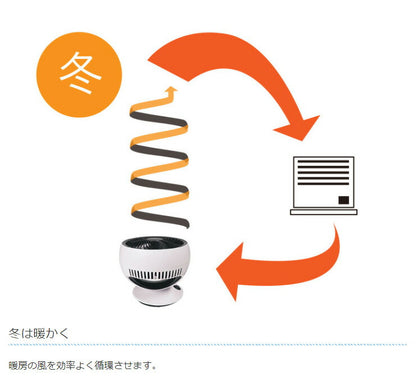 冬

冬は暖かく

暖房の風を効率よく循環させます。