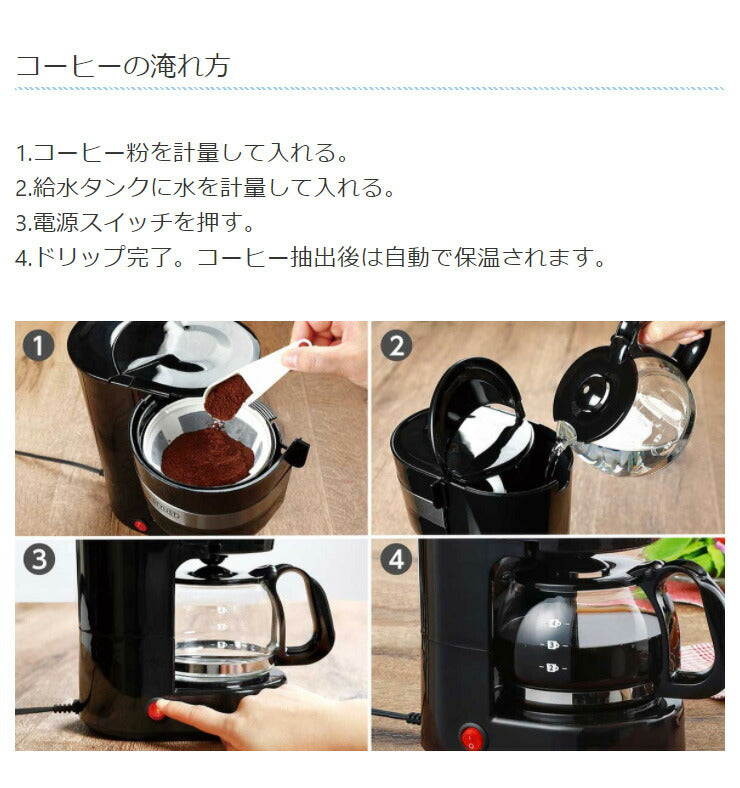 コーヒーの淹れ方

1.コーヒー粉を計量して入れる。
2.給水タンクに水を計量して入れる。
3.電源スイッチを押す。
4.ドリップ完了。コーヒー抽出後は自動で保温されます。

1

2

3

4

4

3

2