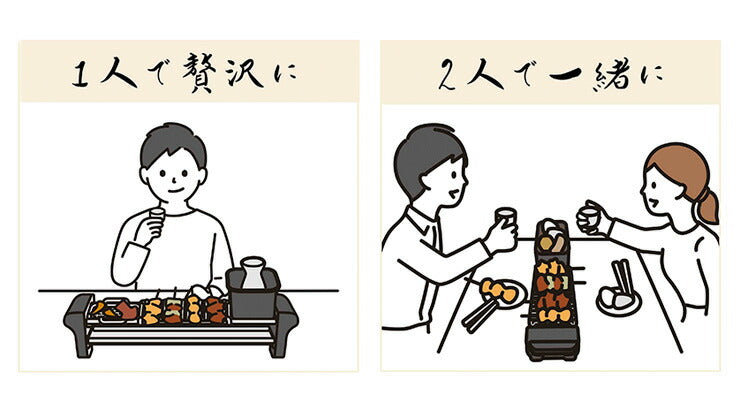 1人で贅沢に

2人で一緒に