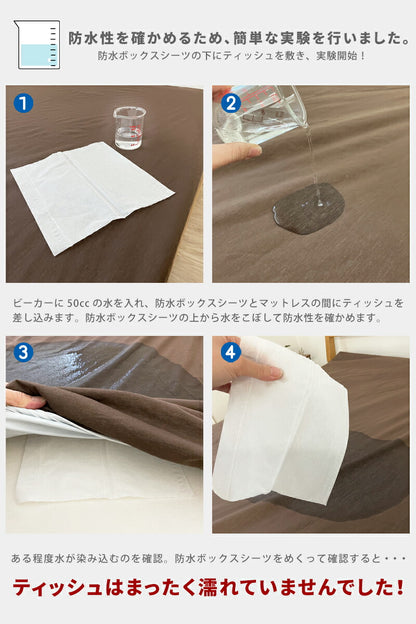 防水性を確かめるため、簡単な実験を行いました。
防水ボックスシーツの下にティッシュを敷き、実験開始！

1

2

ビーカーに 50cc の水を入れ、防水ボックスシーツとマットレスの間にティッシュを差し込みます。防水ボックスシーツの上から水をこぼして防水性を確かめます。

3

4

ある程度水が染み込むのを確認。防水ボックスシーツをめくって確認すると・・・

ティッシュはまったく濡れていませんでした！