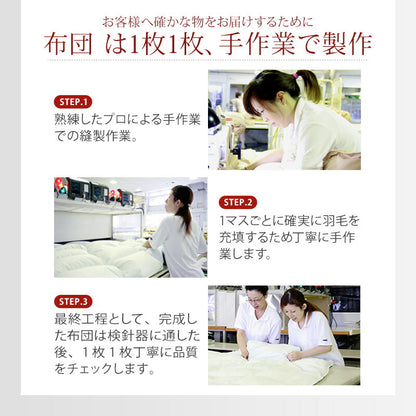 お客様へ確かな物をお届けするために

布団 は1枚1枚、手作業で製作

STEP.1

熟練したプロによる手作業での縫製作業。

STEP.2

1マスごとに確実に羽毛を充填するため丁寧に手作業します。

STEP.3

最終工程として、完成した布団は検針器に通した後、1枚1枚丁寧に品質をチェックします。