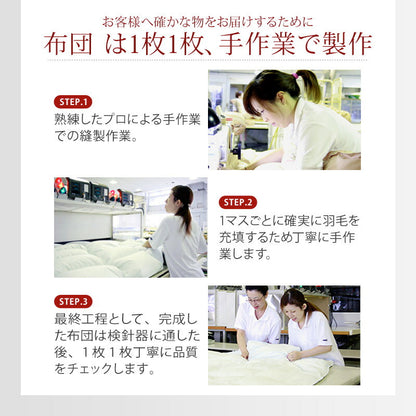 お客様へ確かな物をお届けするために
布団 は1枚1枚、手作業で製作

STEP.1
熟練したプロによる手作業での縫製作業。

STEP.2
1マスごとに確実に羽毛を充填するため丁寧に手作業します。

STEP.3
最終工程として、完成した布団は検針器に通した後、1枚1枚丁寧に品質をチェックします。