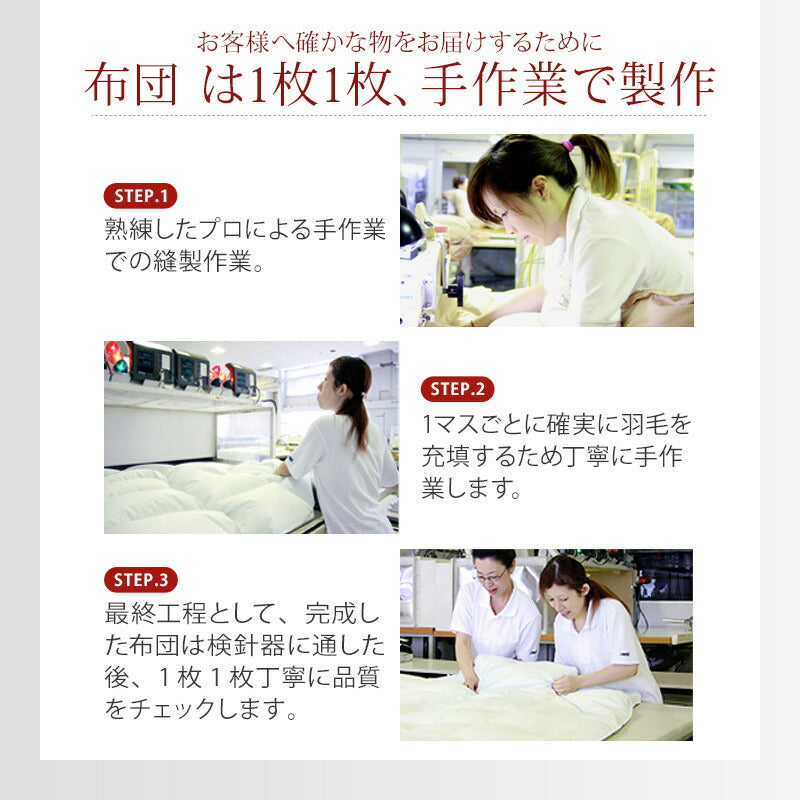 お客様へ確かな物をお届けするために
布団 は1枚1枚、手作業で製作

STEP.1
熟練したプロによる手作業での縫製作業。

STEP.2
1マスごとに確実に羽毛を充填するため丁寧に手作業します。

STEP.3
最終工程として、完成した布団は検針器に通した後、１枚１枚丁寧に品質をチェックします。