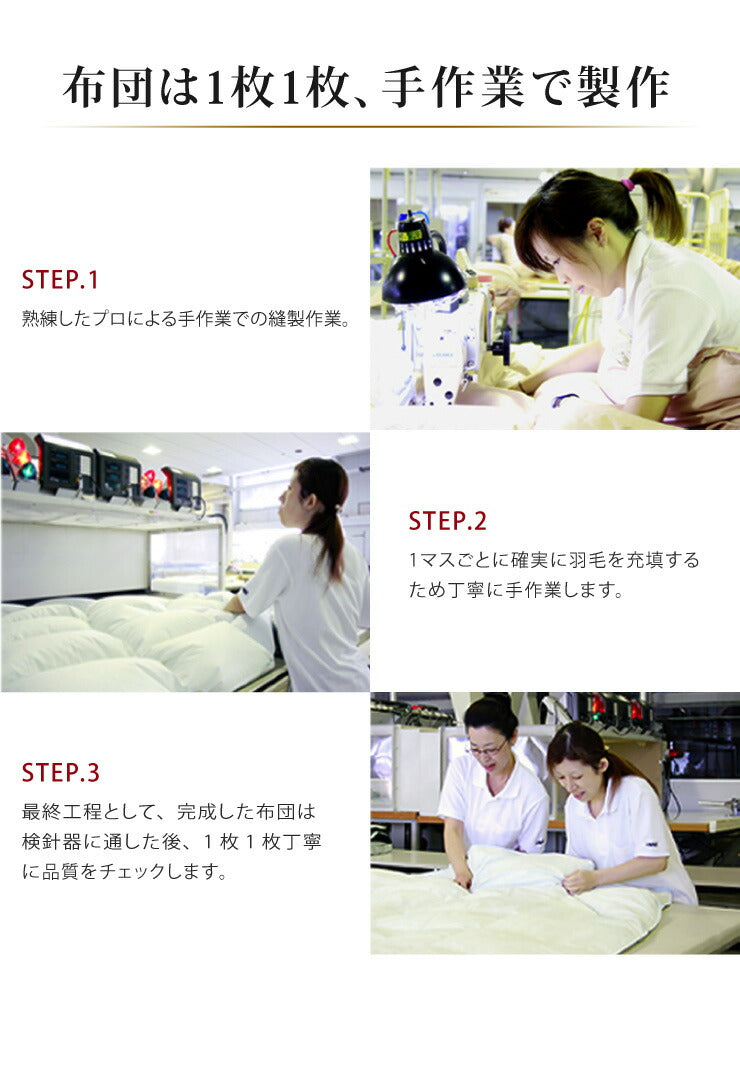 布団は1枚1枚、手作業で製作

STEP.1
熟練したプロによる手作業での縫製作業。

STEP.2
1マスごとに確実に羽毛を充填するため丁寧に手作業します。

STEP.3
最終工程として、完成した布団は検針器に通した後、1枚1枚丁寧に品質をチェックします。