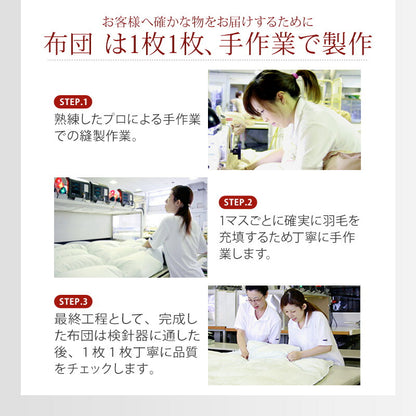 お客様へ確かな物をお届けするために

布団 は1枚1枚、手作業で製作

STEP.1

熟練したプロによる手作業での縫製作業。

STEP.2

1マスごとに確実に羽毛を充填するため丁寧に手作業します。

STEP.3

最終工程として、完成した布団は検針器に通した後、1枚1枚丁寧に品質をチェックします。