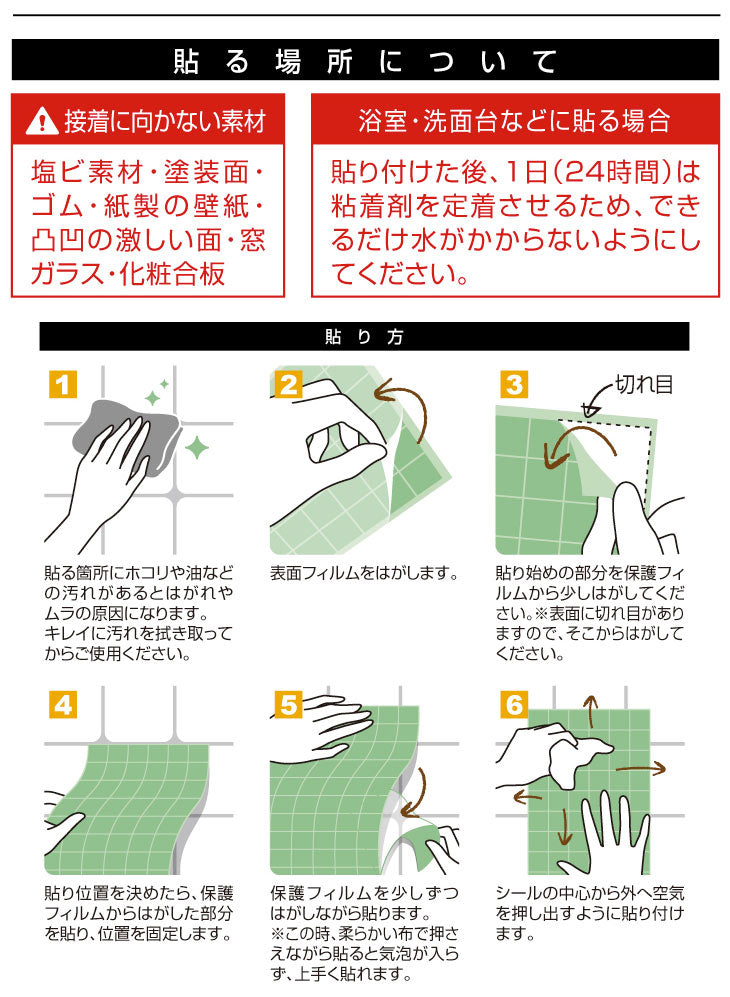 貼る場所について

接着に向かない素材

塩ビ素材・塗装面・ゴム・紙製の壁紙・凸凹の激しい面・窓ガラス・化粧合板

浴室・洗面台などに貼る場合

貼り付けた後、1日（24時間）は粘着剤を定着させるため、できるだけ水がかからないようにしてください。

貼り方

1

貼る箇所にホコリや油などの汚れがあるとはがれやムラの原因になります。
キレイに汚れを拭き取ってからご使用ください。

2

表面フィルムをはがします。

3

切れ目

貼り始めの部分を保護フィルムから少しはがしてください。※表面に切れ目がありますので、そこからはがしてください。

4

貼り位置を決めたら、保護フィルムからはがした部分を貼り、位置を固定します。

5

保護フィルムを少しずつはがしながら貼ります。
※この時、柔らかい布で押さえながら貼ると気泡が入らず、上手く貼れます。

6

シールの中心から外へ空気を押し出すように貼り付けます。