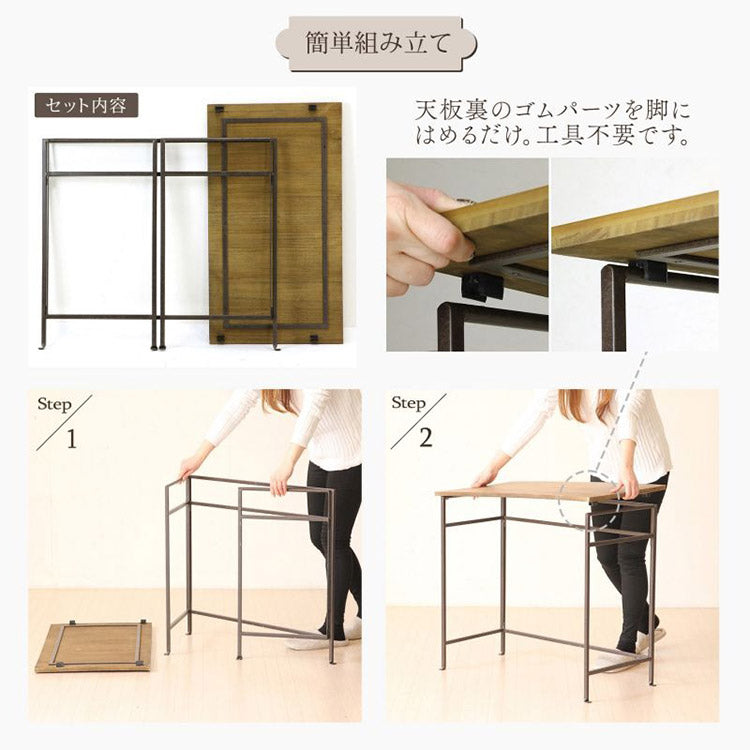 簡単組み立て

セット内容

天板裏のゴムパーツを脚にはめるだけ。工具不要です。

Step 1

Step 2