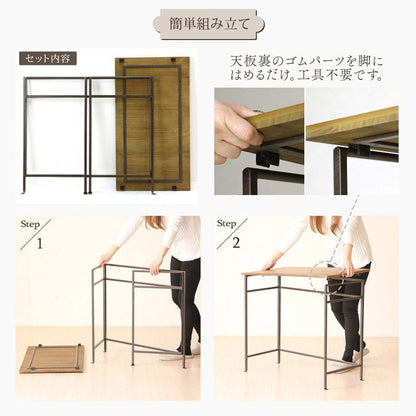 簡単組み立て

セット内容

天板裏のゴムパーツを脚にはめるだけ。工具不要です。

Step 1

Step 2