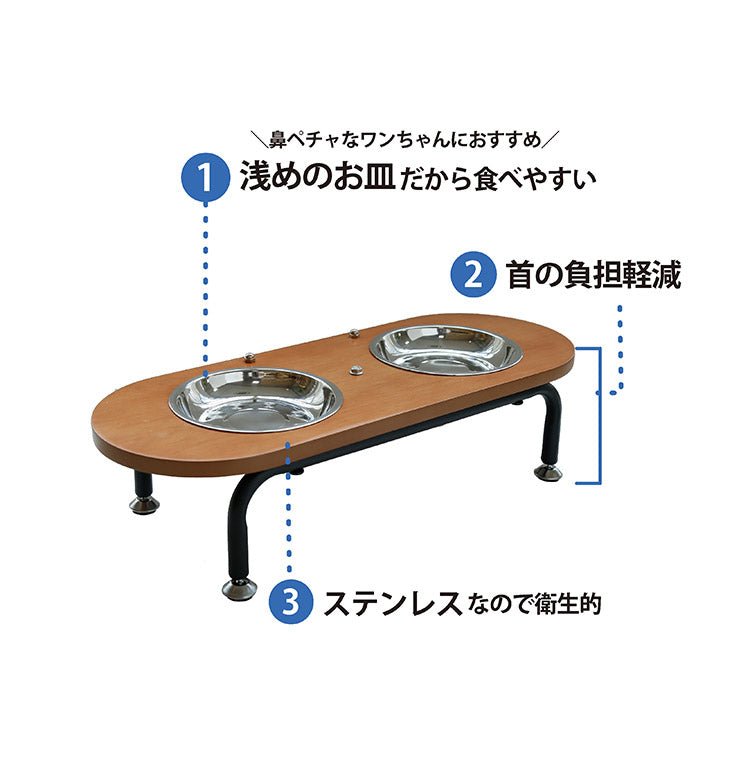 ＼鼻ペチャなワンちゃんにおすすめ／

1 浅めのお皿だから食べやすい

2 首の負担軽減

3 ステンレスなので衛生的