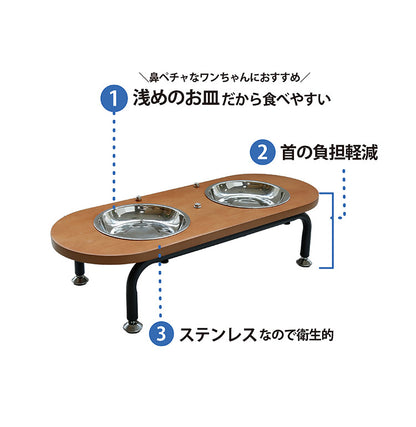 ＼鼻ペチャなワンちゃんにおすすめ／

1 浅めのお皿だから食べやすい

2 首の負担軽減

3 ステンレスなので衛生的