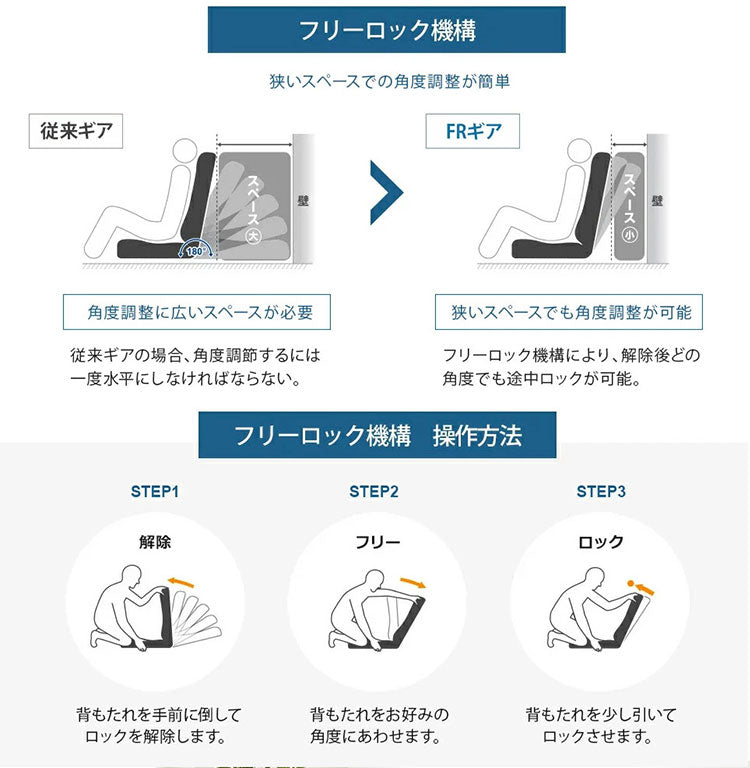 フリーロック機構

狭いスペースでの角度調整が簡単

従来ギア

スペース大

180°

壁

角度調整に広いスペースが必要

従来ギアの場合、角度調節するには一度水平にしなければならない。

FRギア

スペース小

壁

狭いスペースでも角度調整が可能

フリーロック機構により、解除後どの角度でも途中ロックが可能。

フリーロック機構　操作方法

STEP1

解除

背もたれを手前に倒してロックを解除します。

STEP2

フリー

背もたれをお好みの角度にあわせます。

STEP3

ロック

背もたれを少し引いてロックさせます。