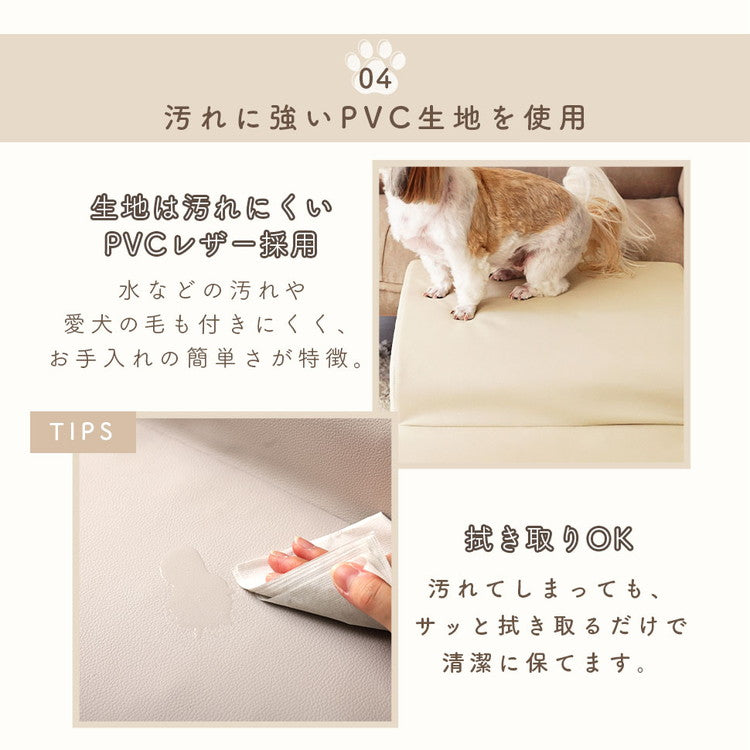 04
汚れに強いPVC生地を使用

生地は汚れにくい
PVCレザー採用

水などの汚れや
愛犬の毛も付きにくく、
お手入れの簡単さが特徴。

TIPS

拭き取りOK

汚れてしまっても、
サッと拭き取るだけで
清潔に保てます。