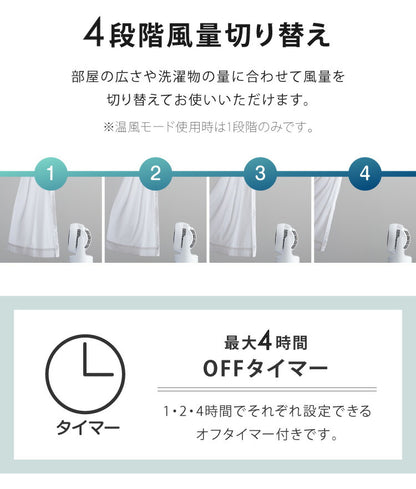 4段階風量切り替え

部屋の広さや洗濯物の量に合わせて風量を切り替えてお使いいただけます。

※温風モード使用時は1段階のみです。

1

2

3

4

タイマー

最大4時間
OFFタイマー

1・2・4時間でそれぞれ設定できるオフタイマー付きです。