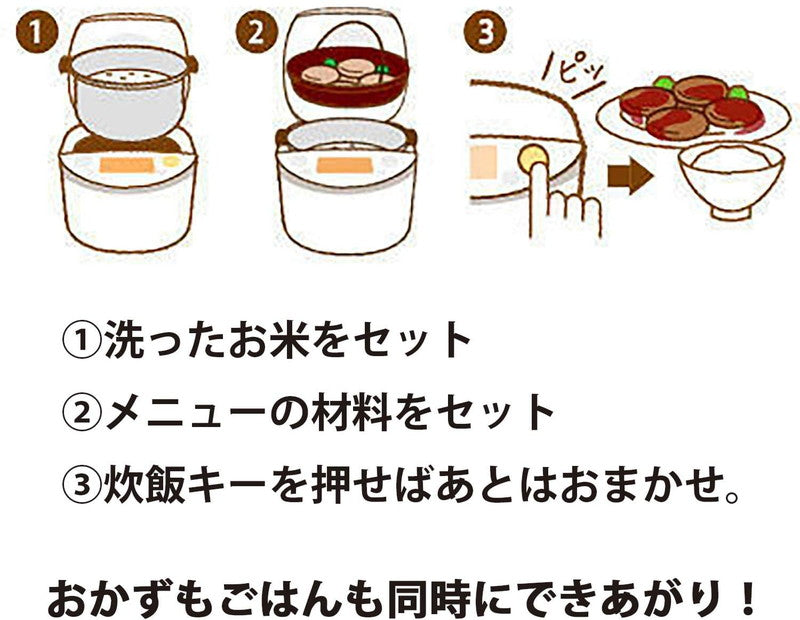 1 2 3

ピッ

①洗ったお米をセット

②メニューの材料をセット

③炊飯キーを押せばあとはおまかせ。

おかずもごはんも同時にできあがり！