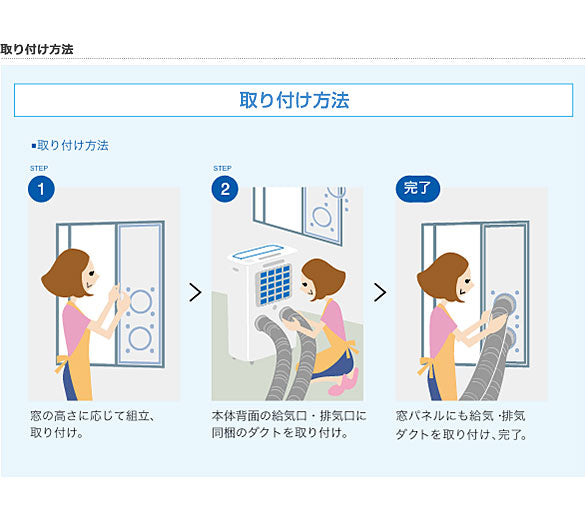 取り付け方法

取り付け方法

■取り付け方法

STEP
1

窓の高さに応じて組立、取り付け。

STEP
2

本体背面の給気口・排気口に同梱のダクトを取り付け。

完了

窓パネルにも給気・排気ダクトを取り付け、完了。