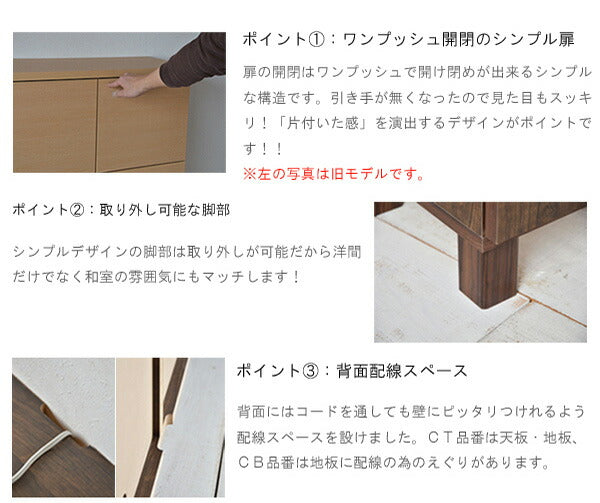 ポイント①：ワンプッシュ開閉のシンプル扉

扉の開閉はワンプッシュで開け閉めが出来るシンプルな構造です。引き手が無くなったので見た目もスッキリ！「片付いた感」を演出するデザインがポイントです！！

※左の写真は旧モデルです。

ポイント②：取り外し可能な脚部

シンプルデザインの脚部は取り外しが可能だから洋間だけでなく和室の雰囲気にもマッチします！

ポイント③：背面配線スペース

背面にはコードを通しても壁にピッタリつけれるよう配線スペースを設けました。ＣＴ品番は天板・地板、ＣＢ品番は地板に配線の為のえぐりがあります。