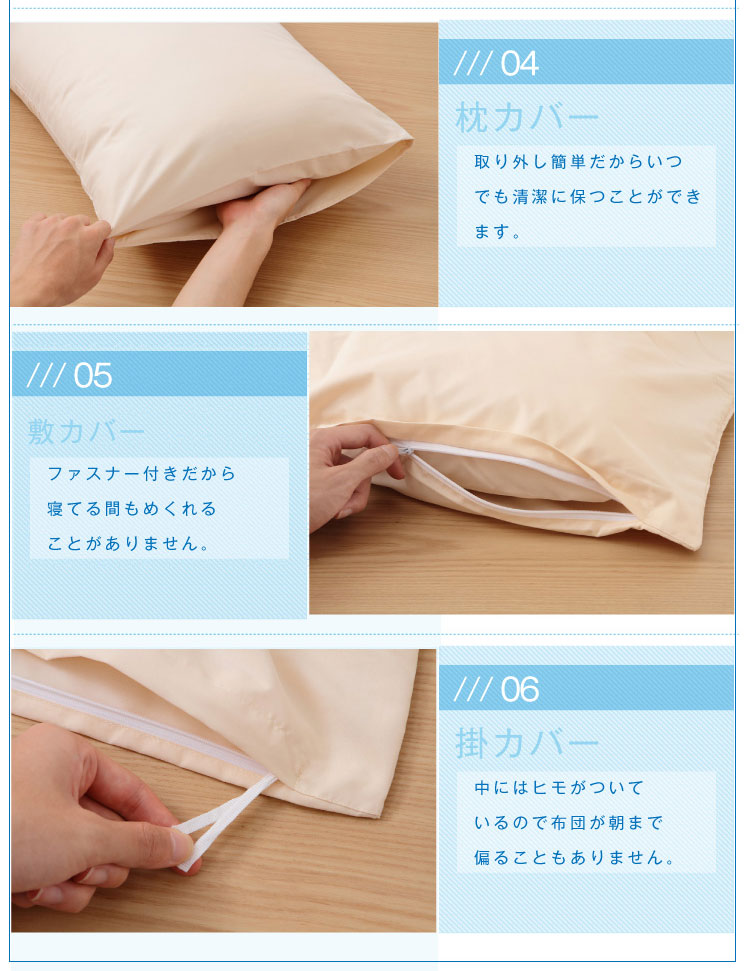 /// 04

枕カバー

取り外し簡単だからいつでも清潔に保つことができます。

/// 05

敷カバー

ファスナー付きだから寝てる間もめくれることがありません。

/// 06

掛カバー

中にはヒモがついているので布団が朝まで偏ることもありません。