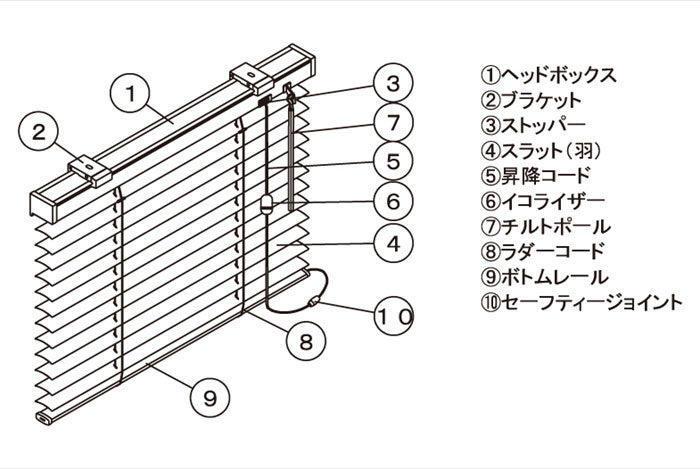 1
2
3
7
5
6
4
10
8
9

①ヘッドボックス
②ブラケット
③ストッパー
④スラット（羽）
⑤昇降コード
⑥イコライザー
⑦チルトポール
⑧ラダーコード
⑨ボトムレール
⑩セーフティージョイント