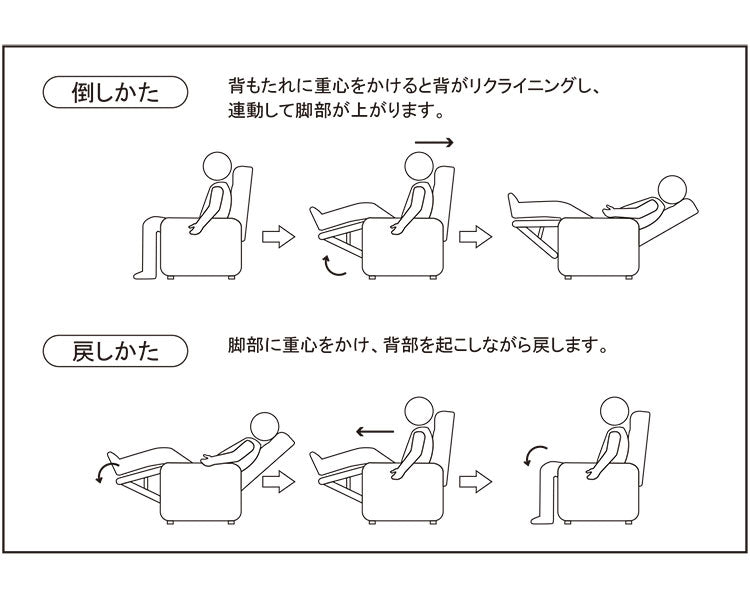 倒しかた

背もたれに重心をかけると背がリクライニングし、連動して脚部が上がります。

戻しかた

脚部に重心をかけ、背部を起こしながら戻します。